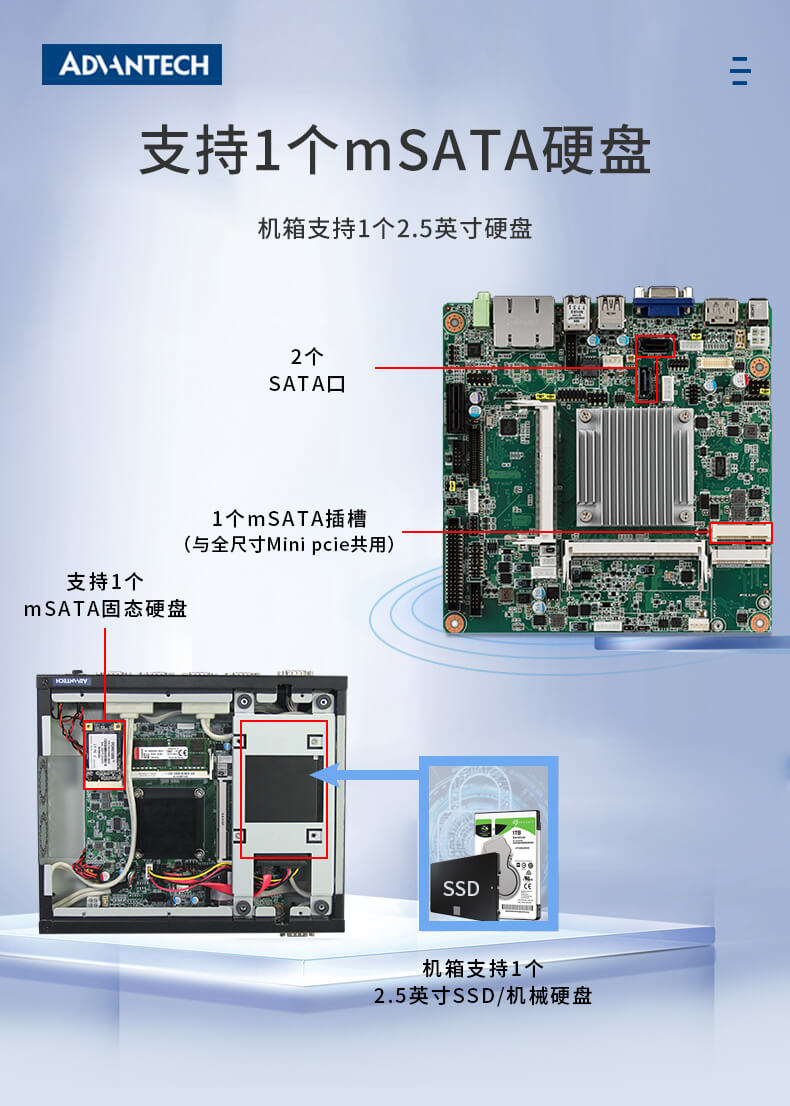 ADVANTECH

支持1个mSATA硬盘

机箱支持1个2.5英寸硬盘

2个
SATA口

1个mSATA插槽
（与全尺寸Mini pcie共用）

支持1个
mSATA固态硬盘

ADVANTECH

SSD

1TB

机箱支持1个
2.5英寸SSD/机械硬盘